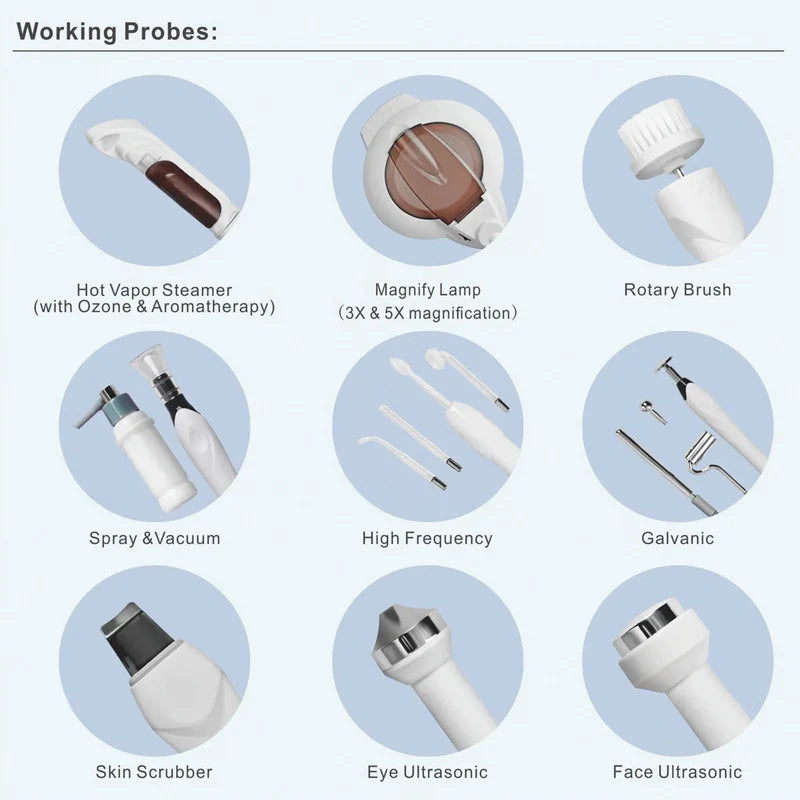 Working Probes:

Hot Vapor Steamer
(with Ozone & Aromatherapy)

Magnify Lamp
(3X & 5X magnification)

Rotary Brush

Spray &Vacuum

High Frequency

Galvanic

Skin Scrubber

Eye Ultrasonic

Face Ultrasonic